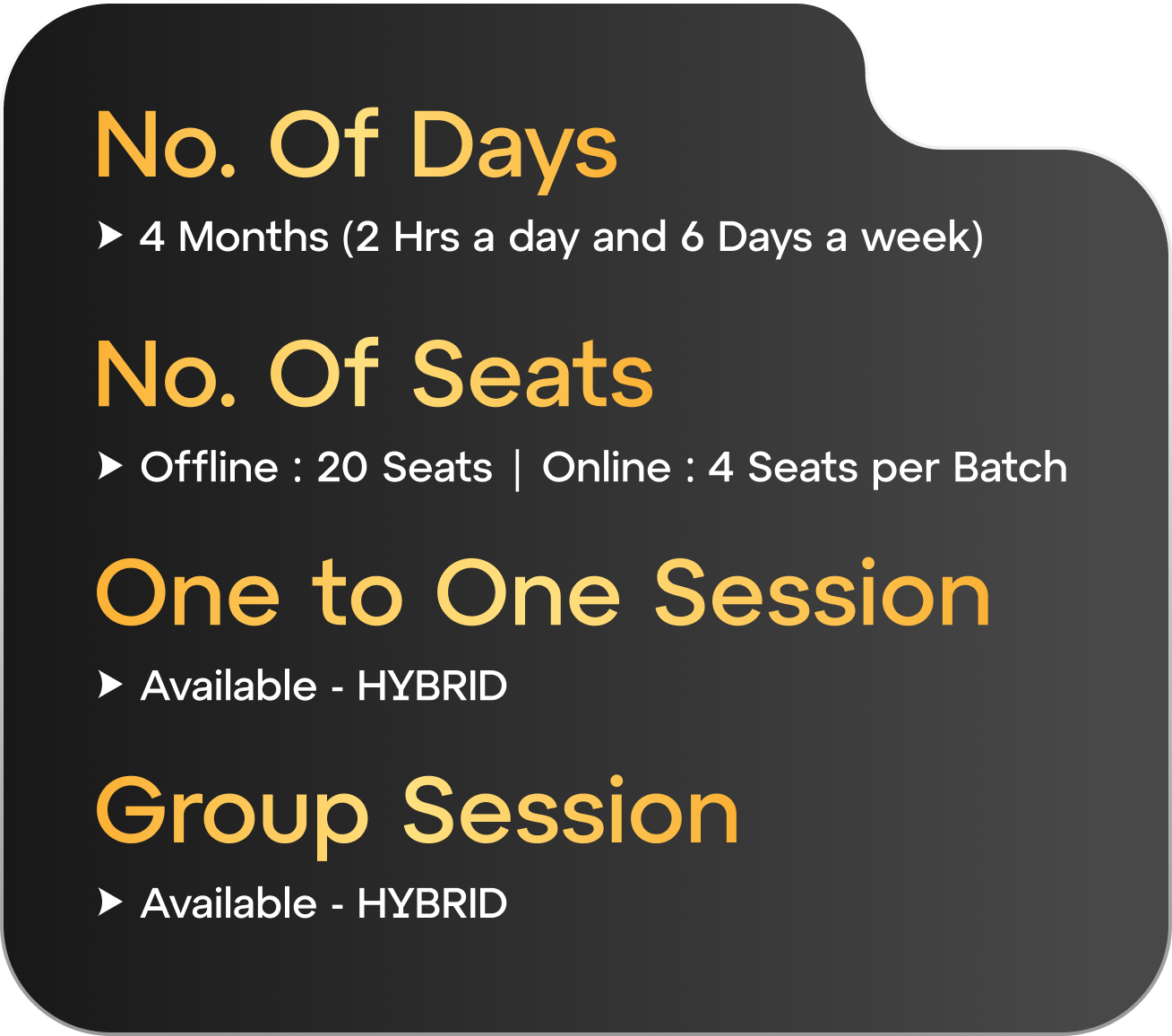 No. Of Days

➤ 4 Months (2 Hrs a day and 6 Days a week)

No. Of Seats

➤ Offline : 20 Seats | Online : 4 Seats per Batch

One to One Session

➤ Available - HYBRID

Group Session

➤ Available - HYBRID